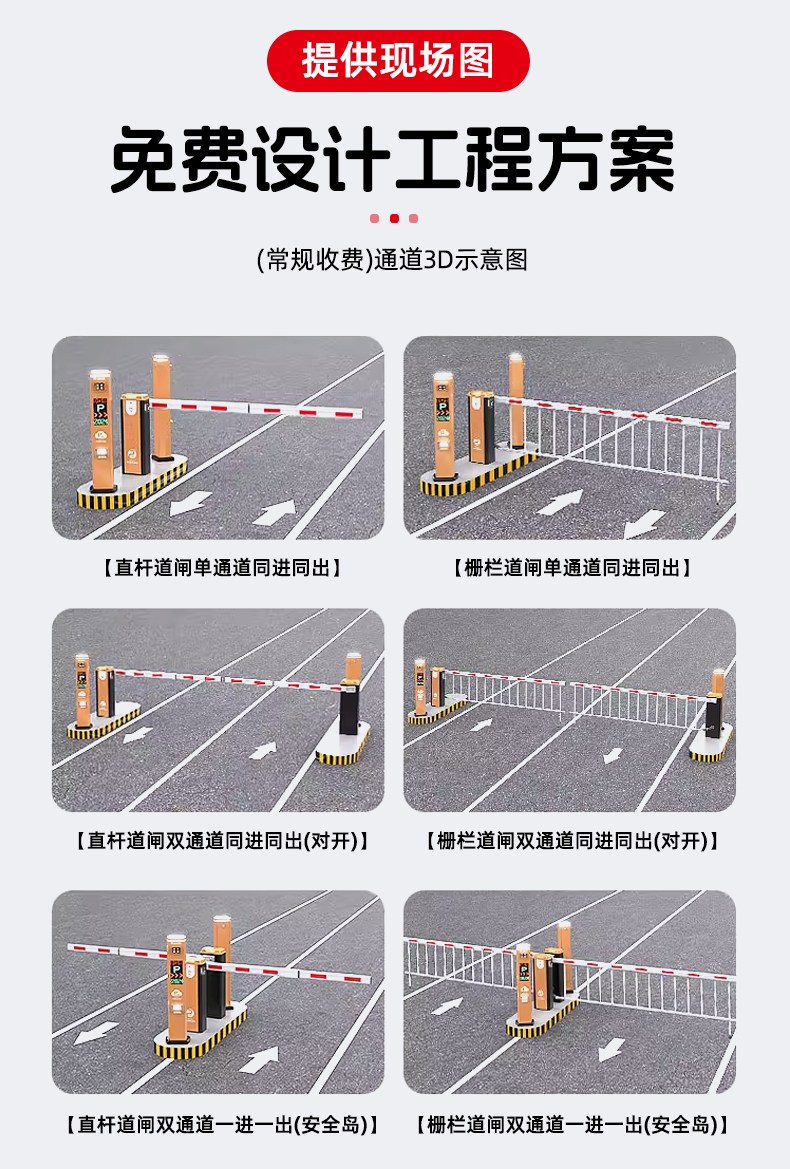 提供现场图

免费设计工程方案

(常规收费)通道3D示意图

【直杆道闸单通道同进同出】

【栅栏道闸单通道同进同出】

【直杆道闸双通道同进同出(对开)】

【栅栏道闸双通道同进同出(对开)】

【直杆道闸双通道一进一出(安全岛)】

【栅栏道闸双通道一进一出(安全岛)】